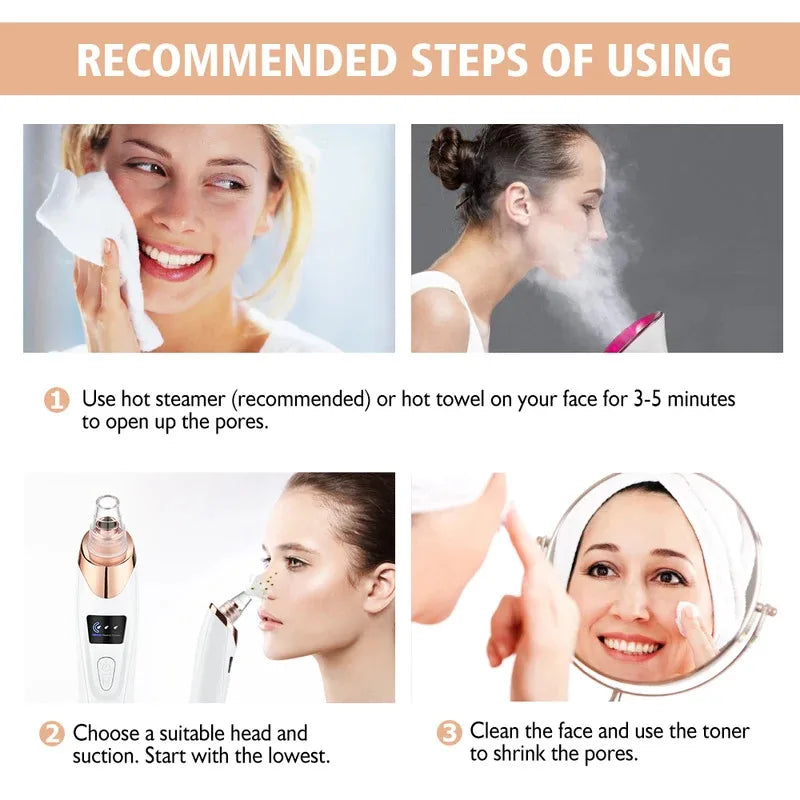 RECOMMENDED STEPS OF USING

1 Use hot steamer (recommended) or hot towel on your face for 3-5 minutes to open up the pores.

2 Choose a suitable head and suction. Start with the lowest.

3 Clean the face and use the toner to shrink the pores.