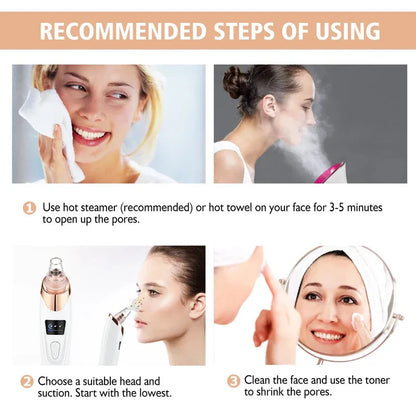 RECOMMENDED STEPS OF USING

1 Use hot steamer (recommended) or hot towel on your face for 3-5 minutes to open up the pores.

2 Choose a suitable head and suction. Start with the lowest.

3 Clean the face and use the toner to shrink the pores.